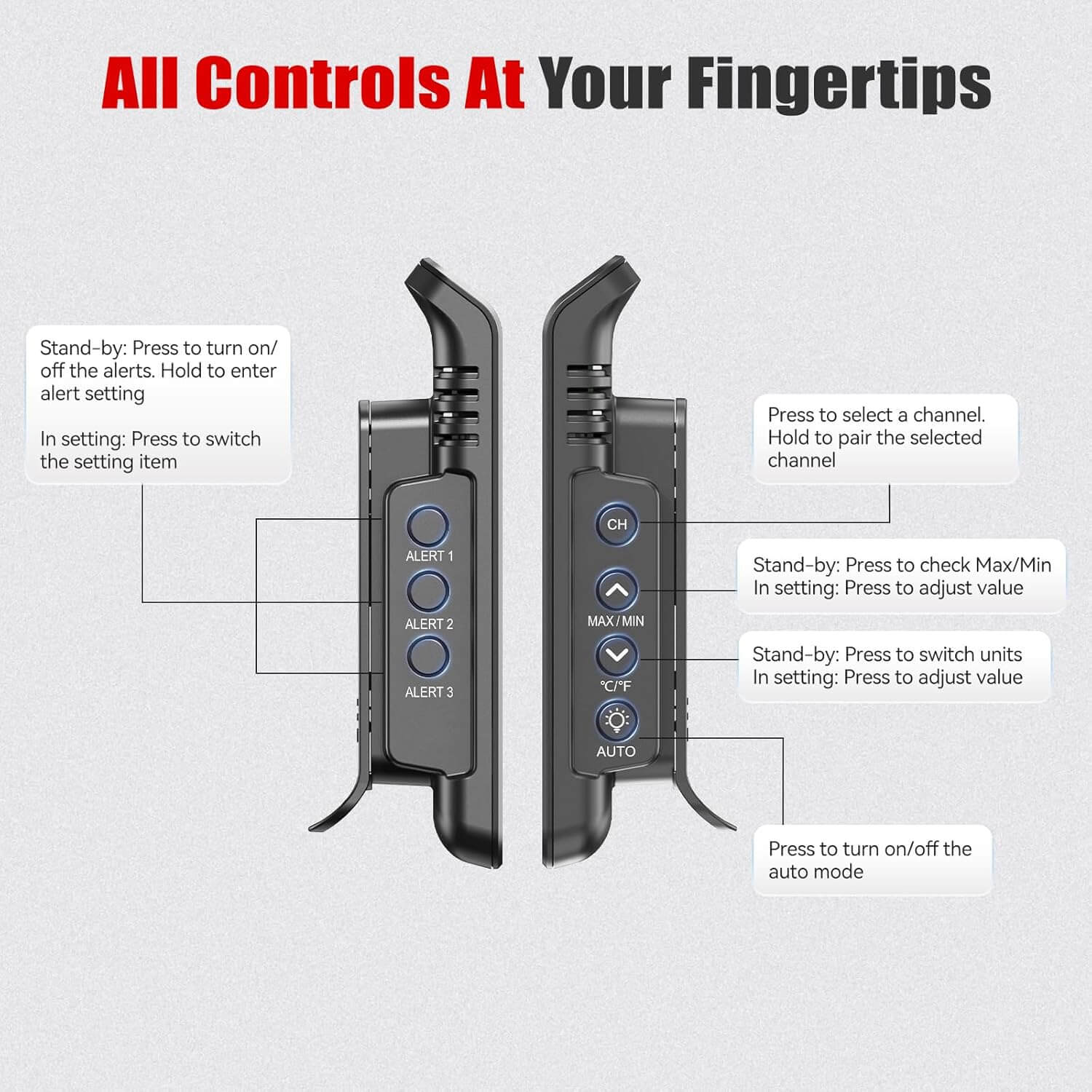 All Controls At Your Fingertips

Stand-by: Press to turn on/off the alerts. Hold to enter alert setting

In setting: Press to switch the setting item

ALERT 1
ALERT 2
ALERT 3

Press to select a channel. Hold to pair the selected channel

CH

Stand-by: Press to check Max/Min
In setting: Press to adjust value

MAX / MIN

Stand-by: Press to switch units
In setting: Press to adjust value

℃/℉

AUTO

Press to turn on/off the auto mode